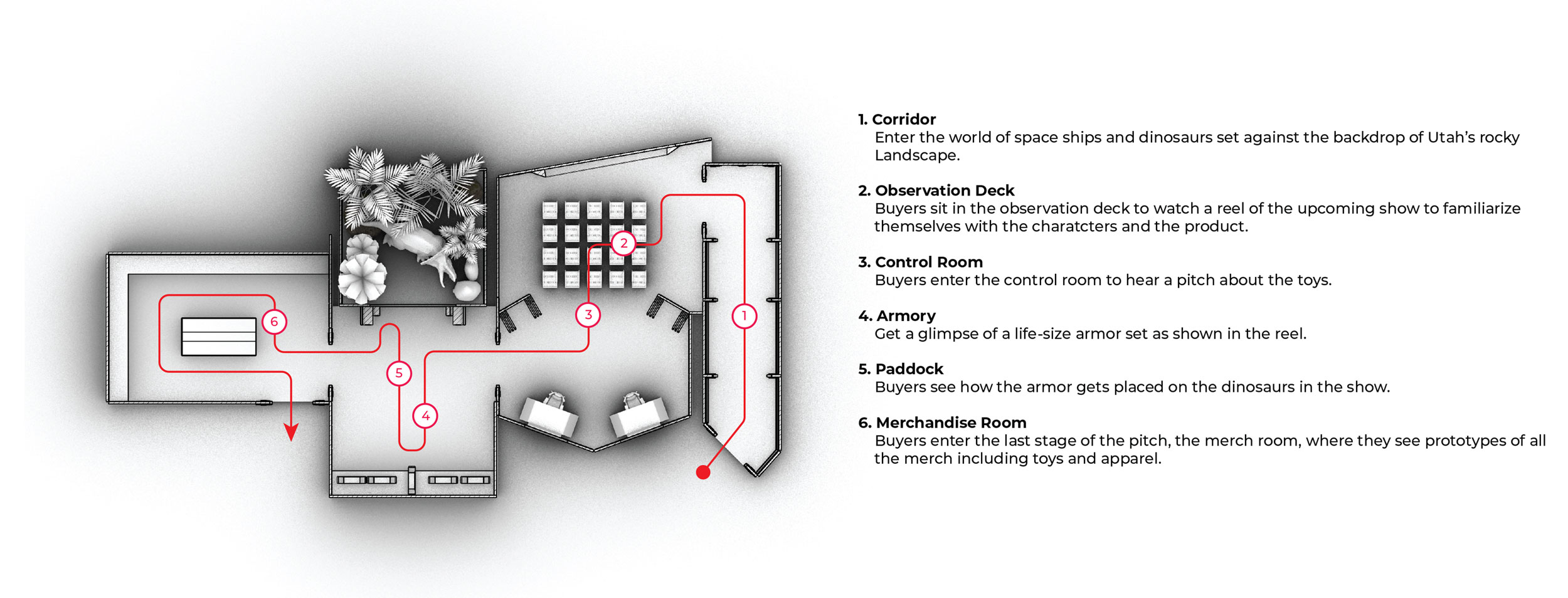 6

5

4

3

2

1

1. Corridor
Enter the world of space ships and dinosaurs set against the backdrop of Utah's rocky Landscape.

2. Observation Deck
Buyers sit in the observation deck to watch a reel of the upcoming show to familiarize themselves with the charatcters and the product.

3. Control Room
Buyers enter the control room to hear a pitch about the toys.

4. Armory
Get a glimpse of a life-size armor set as shown in the reel.

5. Paddock
Buyers see how the armor gets placed on the dinosaurs in the show.

6. Merchandise Room
Buyers enter the last stage of the pitch, the merch room, where they see prototypes of all the merch including toys and apparel.